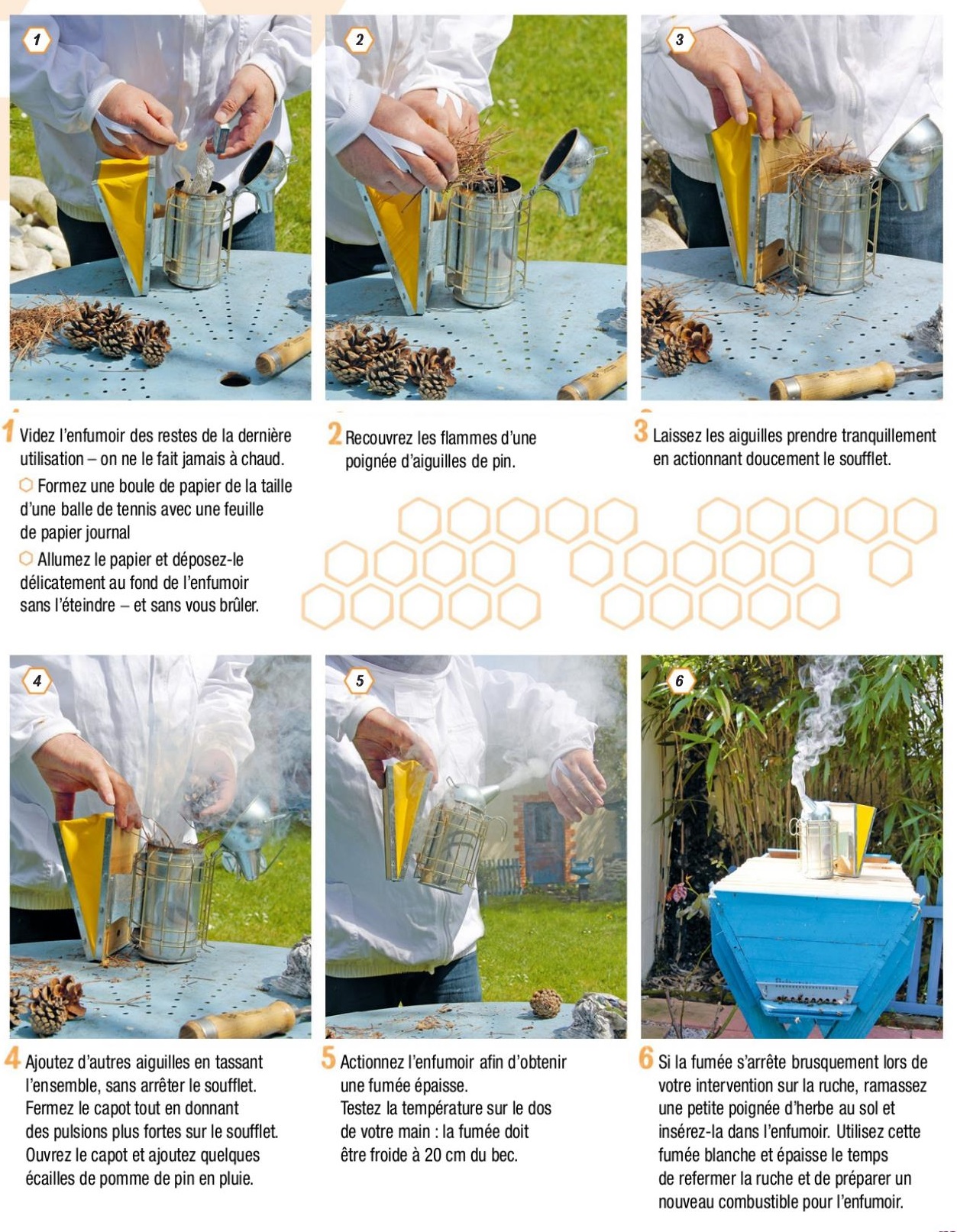 1

2

3

1 Videz l'enfumoir des restes de la dernière utilisation – on ne le fait jamais à chaud.

Formez une boule de papier de la taille d'une balle de tennis avec une feuille de papier journal

Allumez le papier et déposez-le délicatement au fond de l'enfumoir sans l'éteindre – et sans vous brûler.

2 Recouvrez les flammes d'une poignée d'aiguilles de pin.

3 Laissez les aiguilles prendre tranquillement en actionnant doucement le soufflet.

4

5

6

4 Ajoutez d'autres aiguilles en tassant l'ensemble, sans arrêter le soufflet. Fermez le capot tout en donnant des pulsions plus fortes sur le soufflet. Ouvrez le capot et ajoutez quelques écailles de pomme de pin en pluie.

5 Actionnez l'enfumoir afin d'obtenir une fumée épaisse. Testez la température sur le dos de votre main : la fumée doit être froide à 20 cm du bec.

6 Si la fumée s'arrête brusquement lors de votre intervention sur la ruche, ramassez une petite poignée d'herbe au sol et insérez-la dans l'enfumoir. Utilisez cette fumée blanche et épaisse le temps de refermer la ruche et de préparer un nouveau combustible pour l'enfumoir.