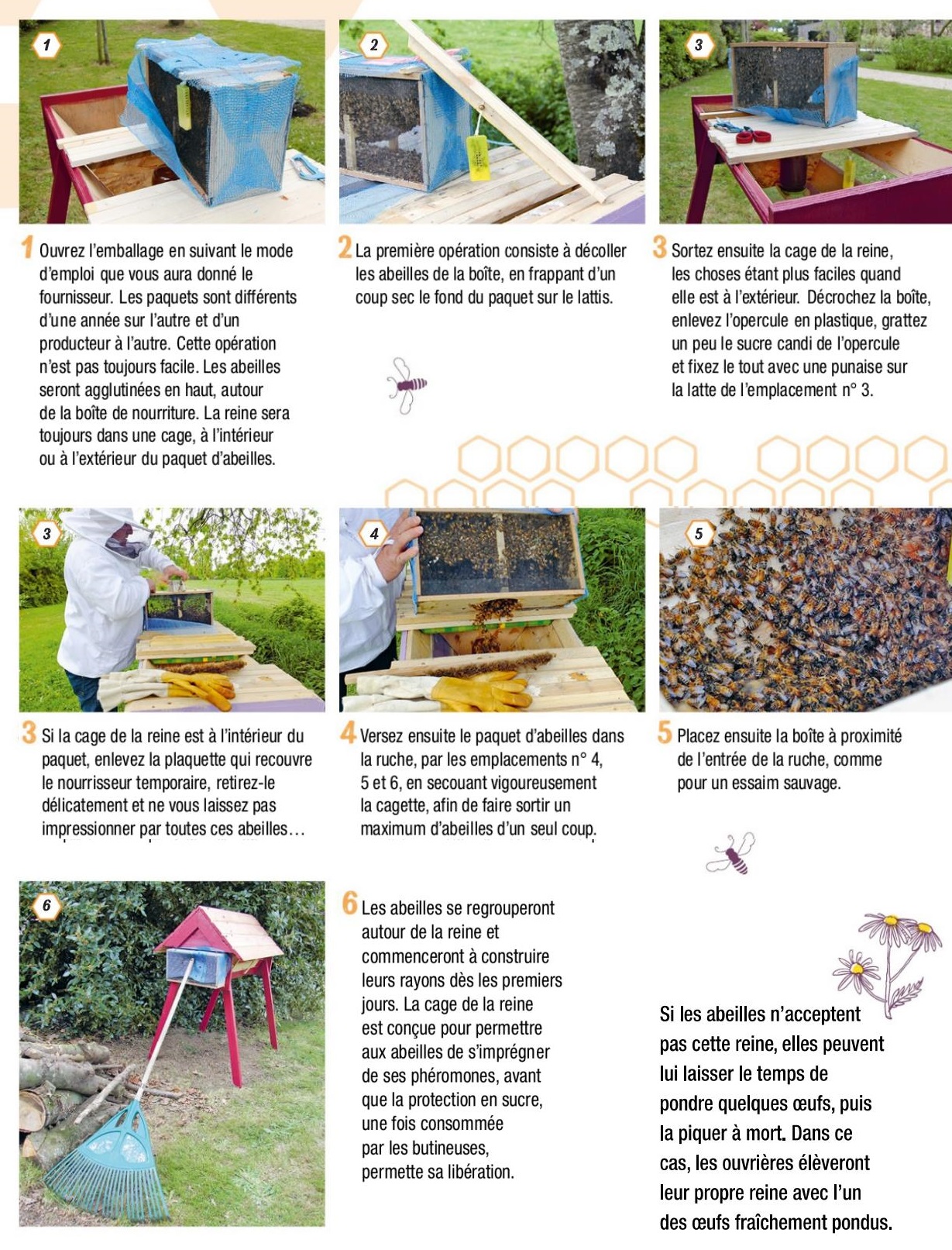 1

2

3

1 Ouvrez l'emballage en suivant le mode d'emploi que vous aura donné le fournisseur. Les paquets sont différents d'une année sur l'autre et d'un producteur à l'autre. Cette opération n'est pas toujours facile. Les abeilles seront agglutinées en haut, autour de la boîte de nourriture. La reine sera toujours dans une cage, à l'intérieur ou à l'extérieur du paquet d'abeilles.

2 La première opération consiste à décoller les abeilles de la boîte, en frappant d'un coup sec le fond du paquet sur le lattis.

3 Sortez ensuite la cage de la reine, les choses étant plus faciles quand elle est à l'extérieur. Décrochez la boîte, enlevez l'opercule en plastique, grattez un peu le sucre candi de l'opercule et fixez le tout avec une punaise sur la latte de l'emplacement n° 3.

3

4

5

3 Si la cage de la reine est à l'intérieur du paquet, enlevez la plaquette qui recouvre le nourrisseur temporaire, retirez-le délicatement et ne vous laissez pas impressionner par toutes ces abeilles…

4 Versez ensuite le paquet d'abeilles dans la ruche, par les emplacements n° 4, 5 et 6, en secouant vigoureusement la cagette, afin de faire sortir un maximum d'abeilles d'un seul coup.

5 Placez ensuite la boîte à proximité de l'entrée de la ruche, comme pour un essaim sauvage.

6

6 Les abeilles se regrouperont autour de la reine et commenceront à construire leurs rayons dès les premiers jours. La cage de la reine est conçue pour permettre aux abeilles de s'imprégner de ses phéromones, avant que la protection en sucre, une fois consommée par les butineuses, permette sa libération.

Si les abeilles n'acceptent pas cette reine, elles peuvent lui laisser le temps de pondre quelques œufs, puis la piquer à mort. Dans ce cas, les ouvrières élèveront leur propre reine avec l'un des œufs fraîchement pondus.