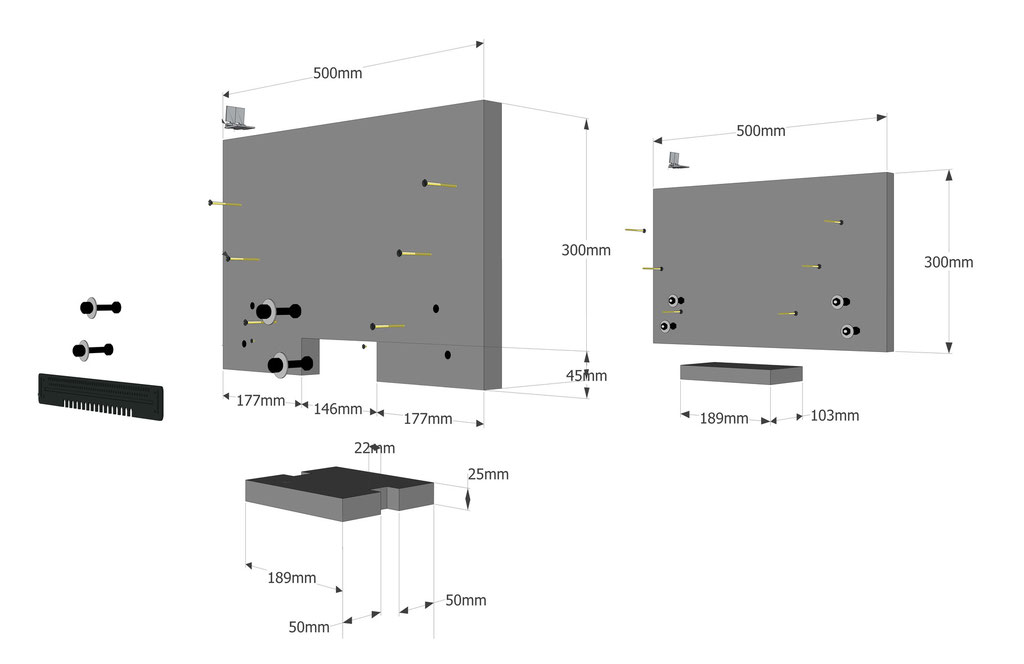 500mm
300mm
45mm
177mm
146mm
177mm
500mm
300mm
189mm
103mm
22mm
25mm
189mm
50mm
50mm