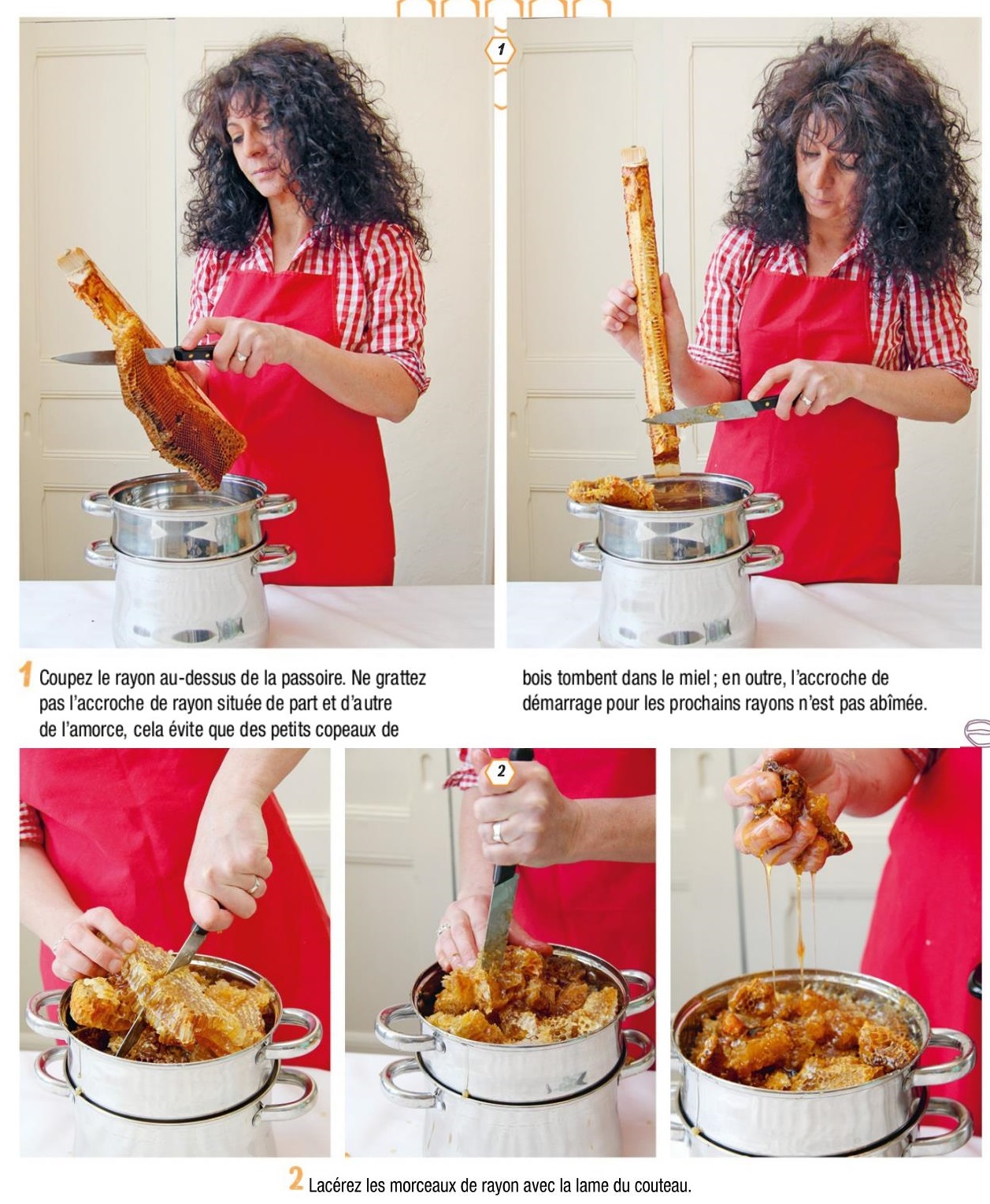 1

1 Coupez le rayon au-dessus de la passoire. Ne grattez pas l'accroche de rayon située de part et d'autre de l'amorce, cela évite que des petits copeaux de bois tombent dans le miel ; en outre, l'accroche de démarrage pour les prochains rayons n'est pas abîmée.

2

2 Lacérez les morceaux de rayon avec la lame du couteau.