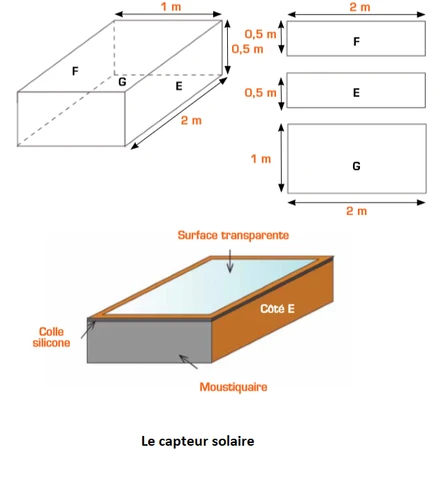 1 m
0,5 m
F
G
E
2 m

2 m
0,5 m
F
0,5 m
E
1 m
G
2 m

Surface transparente
Côté E
Colle silicone
Moustiquaire

Le capteur solaire